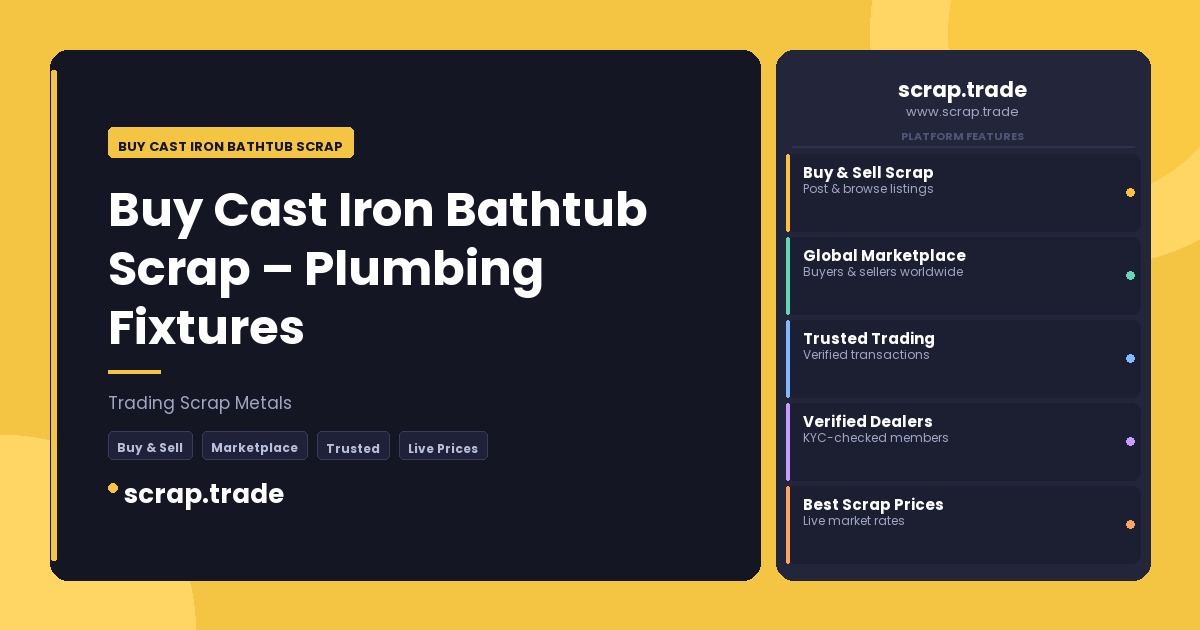 BUY CAST IRON BATHTUB SCRAP

Buy Cast Iron Bathtub Scrap – Plumbing Fixtures

Trading Scrap Metals

Buy & Sell
Marketplace
Trusted
Live Prices

scrap.trade

scrap.trade
www.scrap.trade

PLATFORM FEATURES

Buy & Sell Scrap
Post & browse listings

Global Marketplace
Buyers & sellers worldwide

Trusted Trading
Verified transactions

Verified Dealers
KYC-checked members

Best Scrap Prices
Live market rates