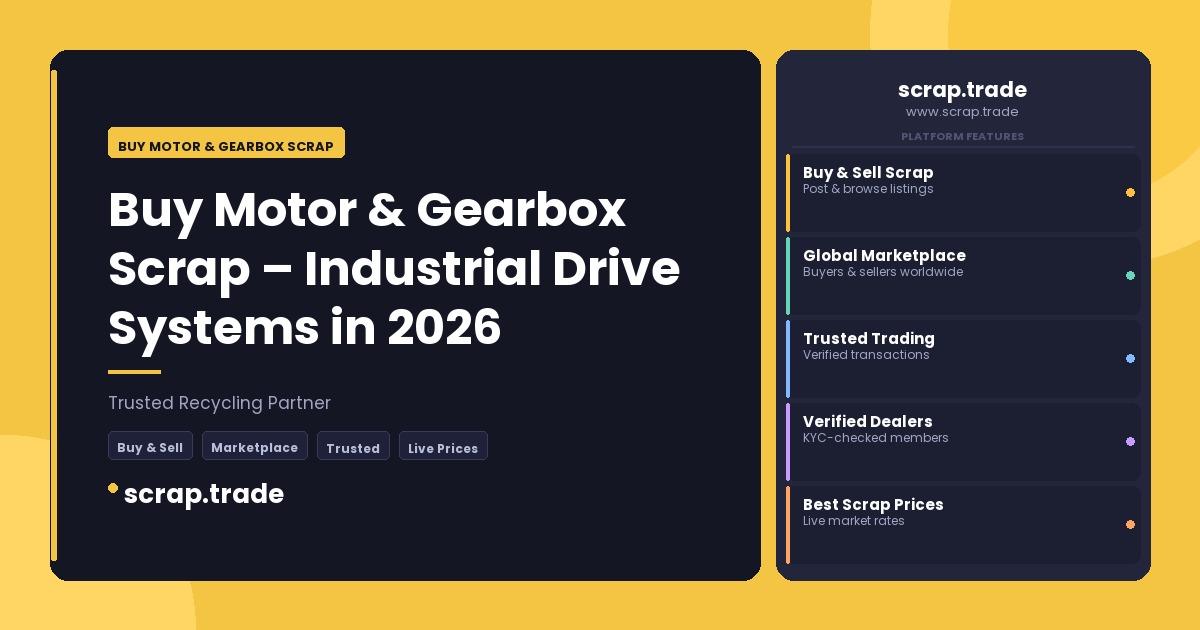 BUY MOTOR & GEARBOX SCRAP

Buy Motor & Gearbox Scrap – Industrial Drive Systems in 2026

Trusted Recycling Partner

Buy & Sell
Marketplace
Trusted
Live Prices

scrap.trade

scrap.trade
www.scrap.trade

PLATFORM FEATURES

Buy & Sell Scrap
Post & browse listings

Global Marketplace
Buyers & sellers worldwide

Trusted Trading
Verified transactions

Verified Dealers
KYC-checked members

Best Scrap Prices
Live market rates